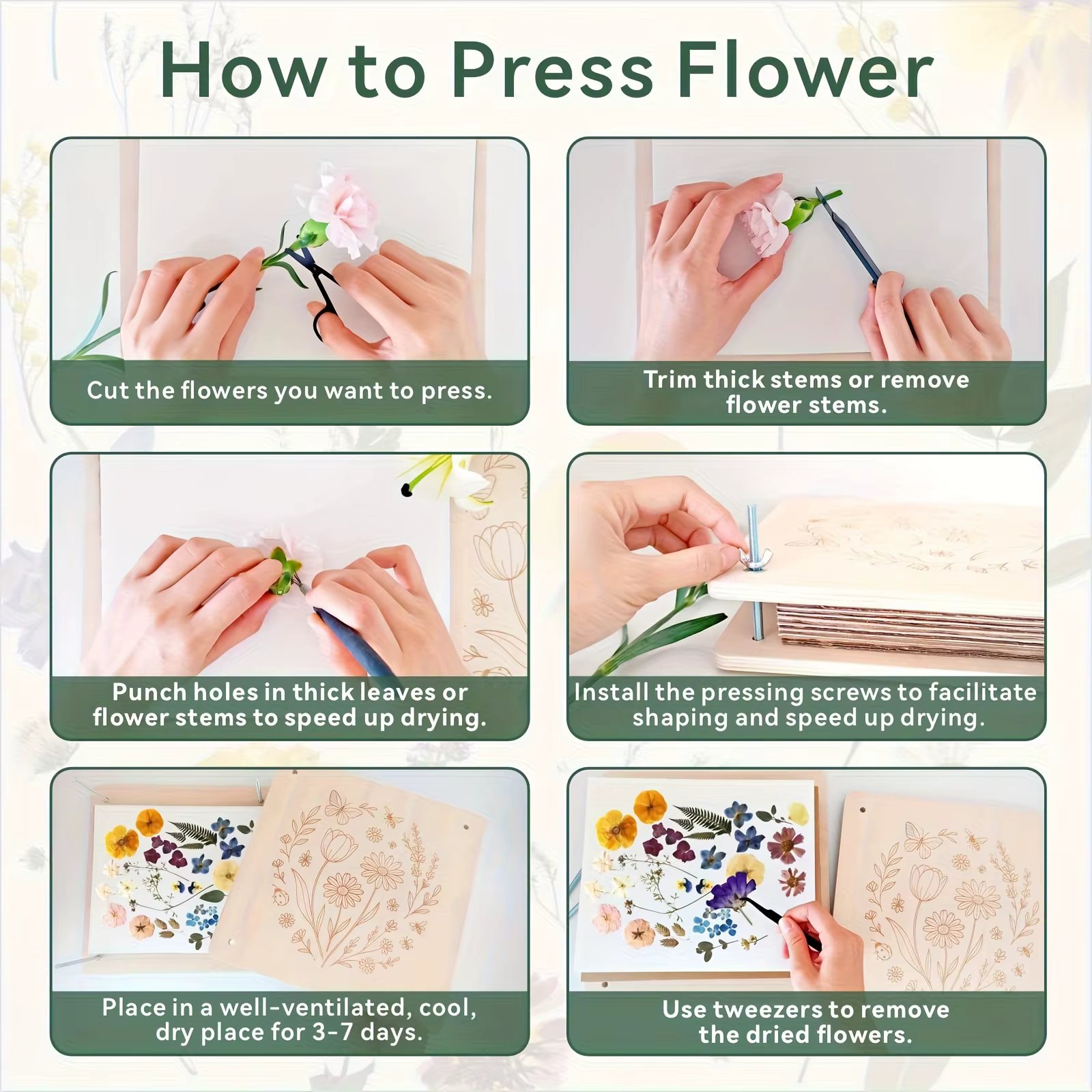 How to Press Flower

Cut the flowers you want to press.

Trim thick stems or remove flower stems.

Punch holes in thick leaves or flower stems to speed up drying.

Install the pressing screws to facilitate shaping and speed up drying.

Place in a well-ventilated, cool, dry place for 3-7 days.

Use tweezers to remove the dried flowers.