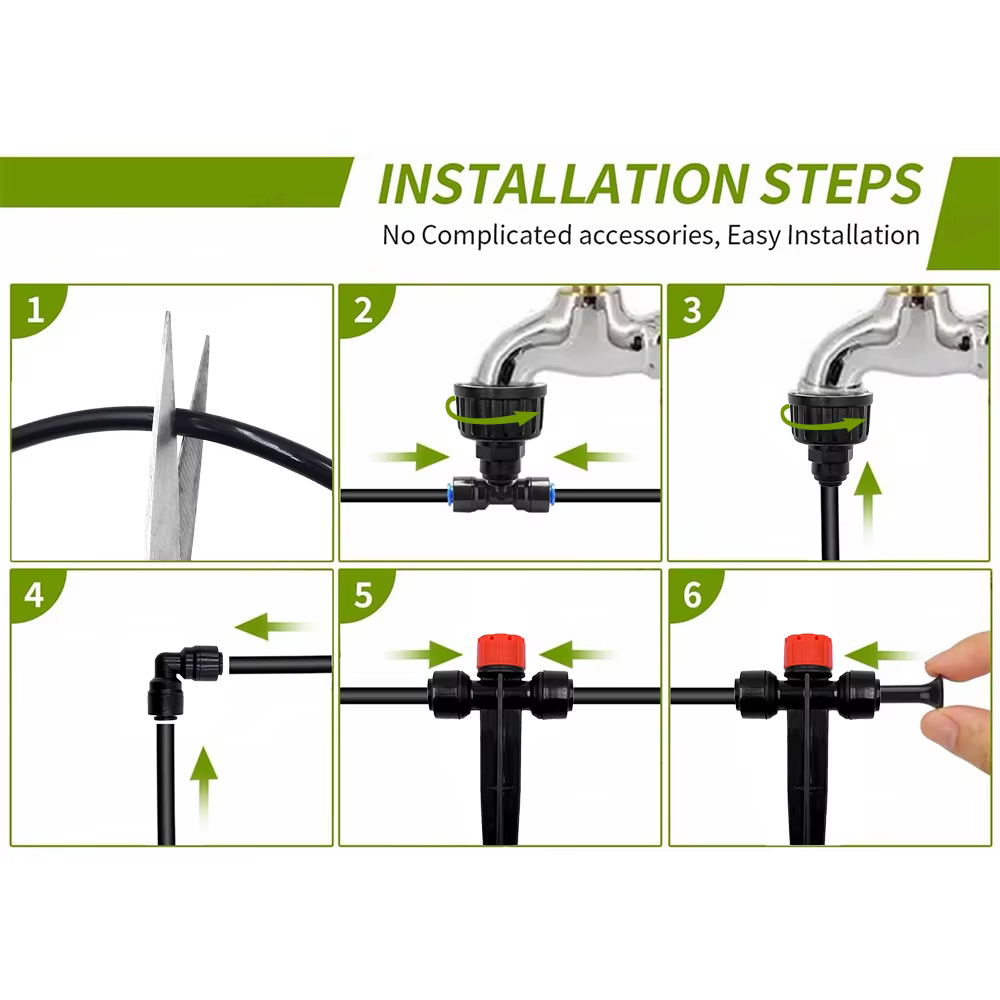 INSTALLATION STEPS
No Complicated accessories, Easy Installation

1

2

3

4

5

6