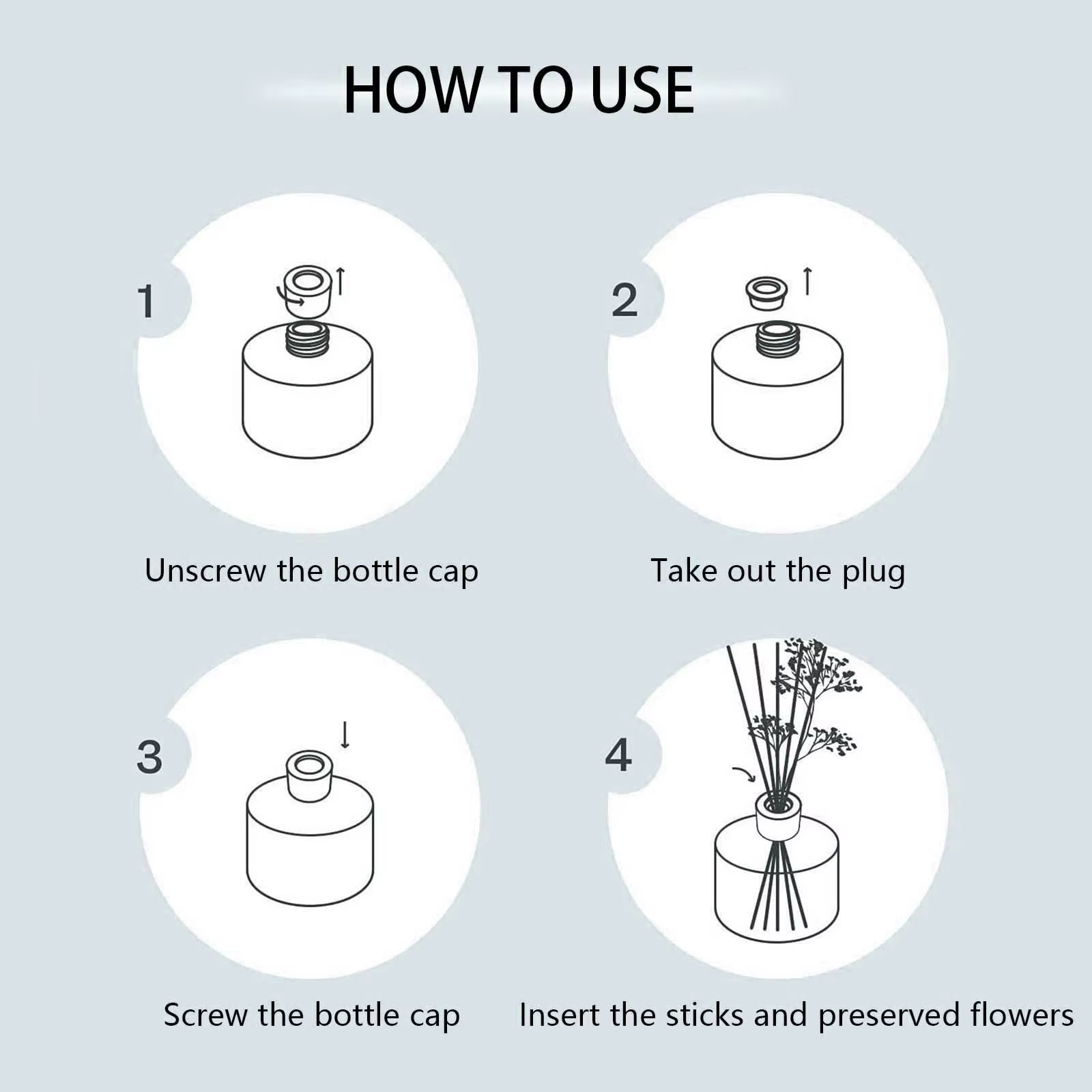 HOW TO USE

1

Unscrew the bottle cap

2

Take out the plug

3

Screw the bottle cap

4

Insert the sticks and preserved flowers