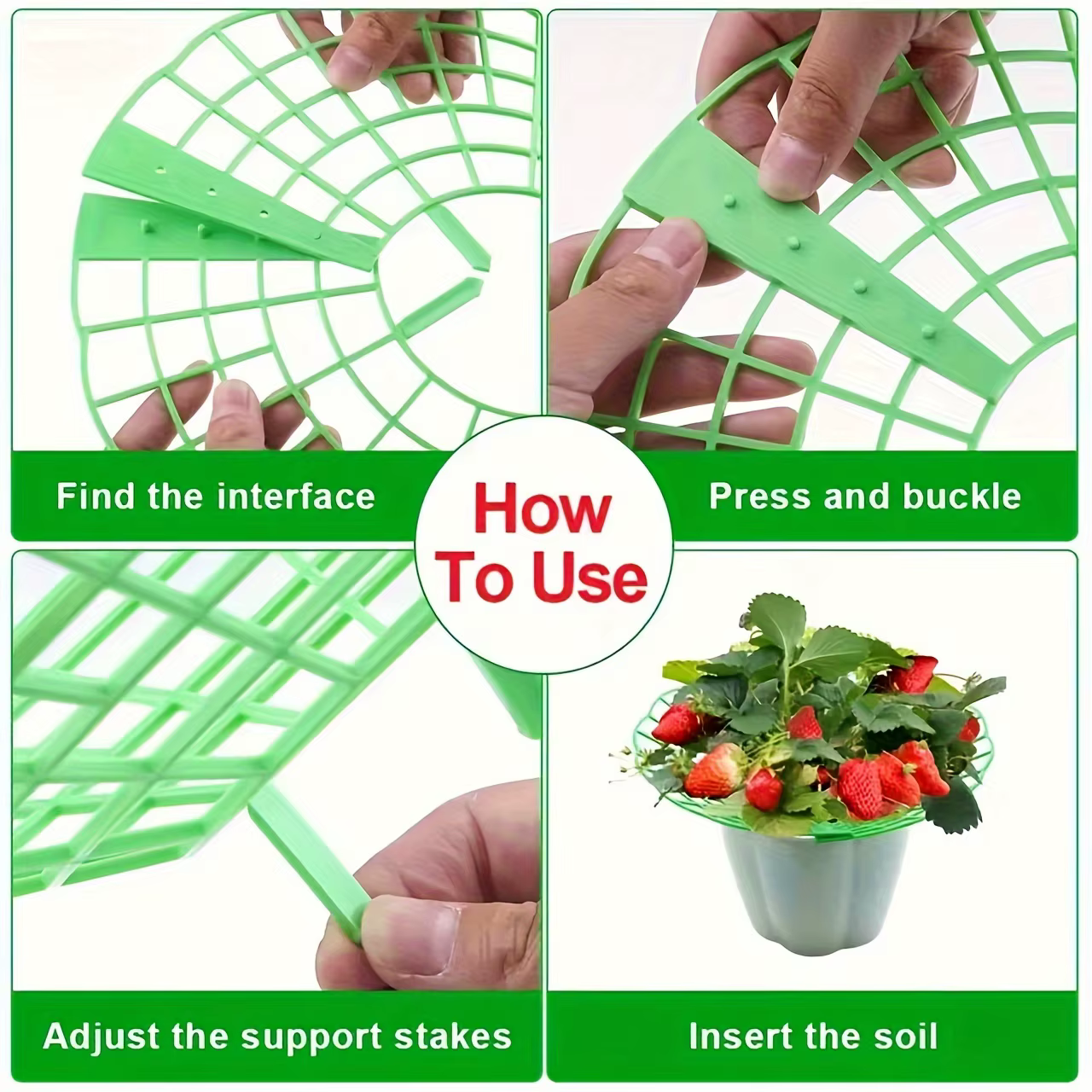 How To Use

Find the interface

Press and buckle

Adjust the support stakes

Insert the soil