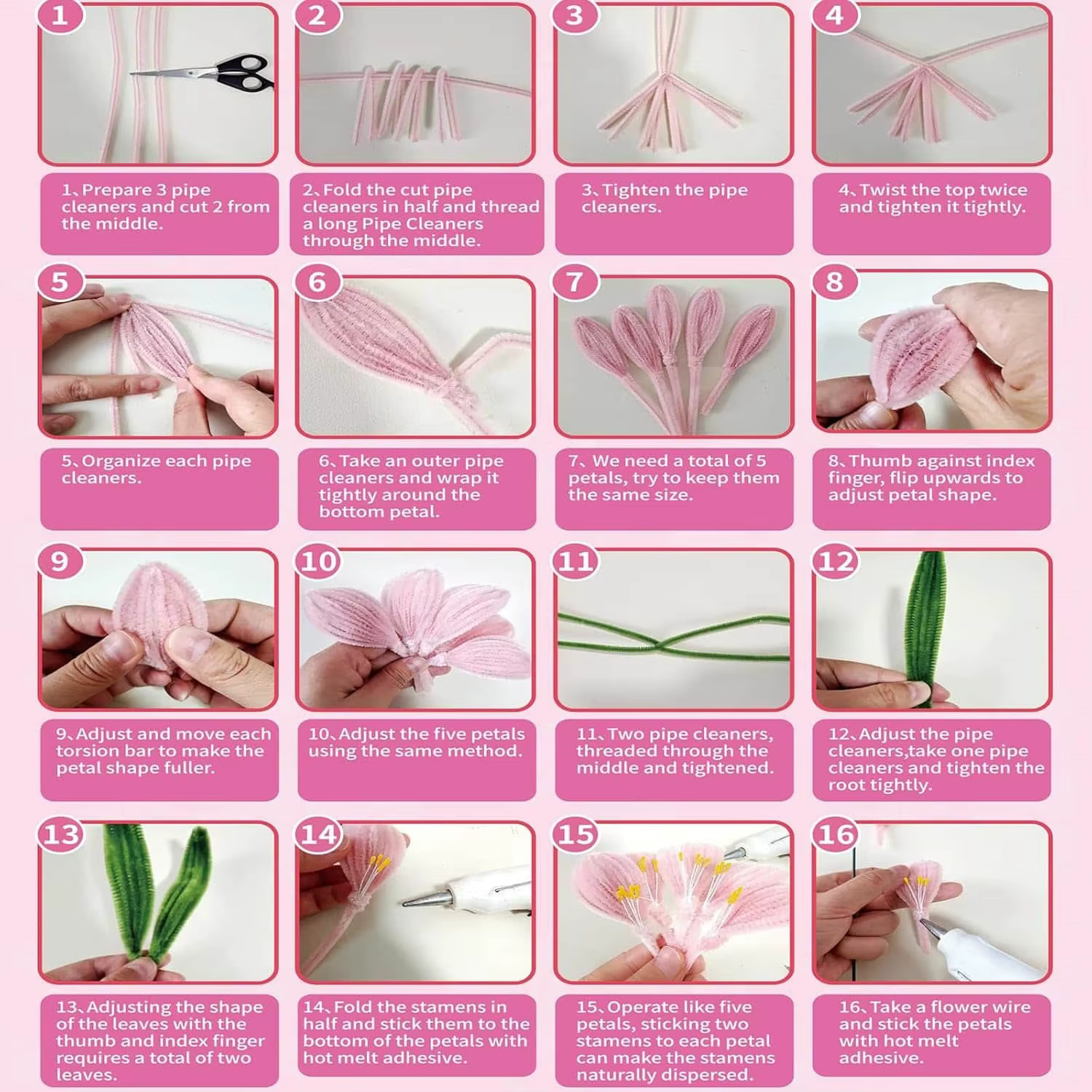 1

1、Prepare 3 pipe cleaners and cut 2 from the middle.

2

2、Fold the cut pipe cleaners in half and thread a long Pipe Cleaners through the middle.

3

3、Tighten the pipe cleaners.

4

4、Twist the top twice and tighten it tightly.

5

5、Organize each pipe cleaners.

6

6、Take an outer pipe cleaners and wrap it tightly around the bottom petal.

7

7、We need a total of 5 petals, try to keep them the same size.

8

8、Thumb against index finger, flip upwards to adjust petal shape.

9

9、Adjust and move each torsion bar to make the petal shape fuller.

10

10、Adjust the five petals using the same method.

11

11、Two pipe cleaners, threaded through the middle and tightened.

12

12、Adjust the pipe cleaners,take one pipe cleaners and tighten the root tightly.

13

13、Adjusting the shape of the leaves with the thumb and index finger requires a total of two leaves.

14

14、Fold the stamens in half and stick them to the bottom of the petals with hot melt adhesive.

15

15、Operate like five petals, sticking two stamens to each petal can make the stamens naturally dispersed.

16

16、Take a flower wire and stick the petals with hot melt adhesive.