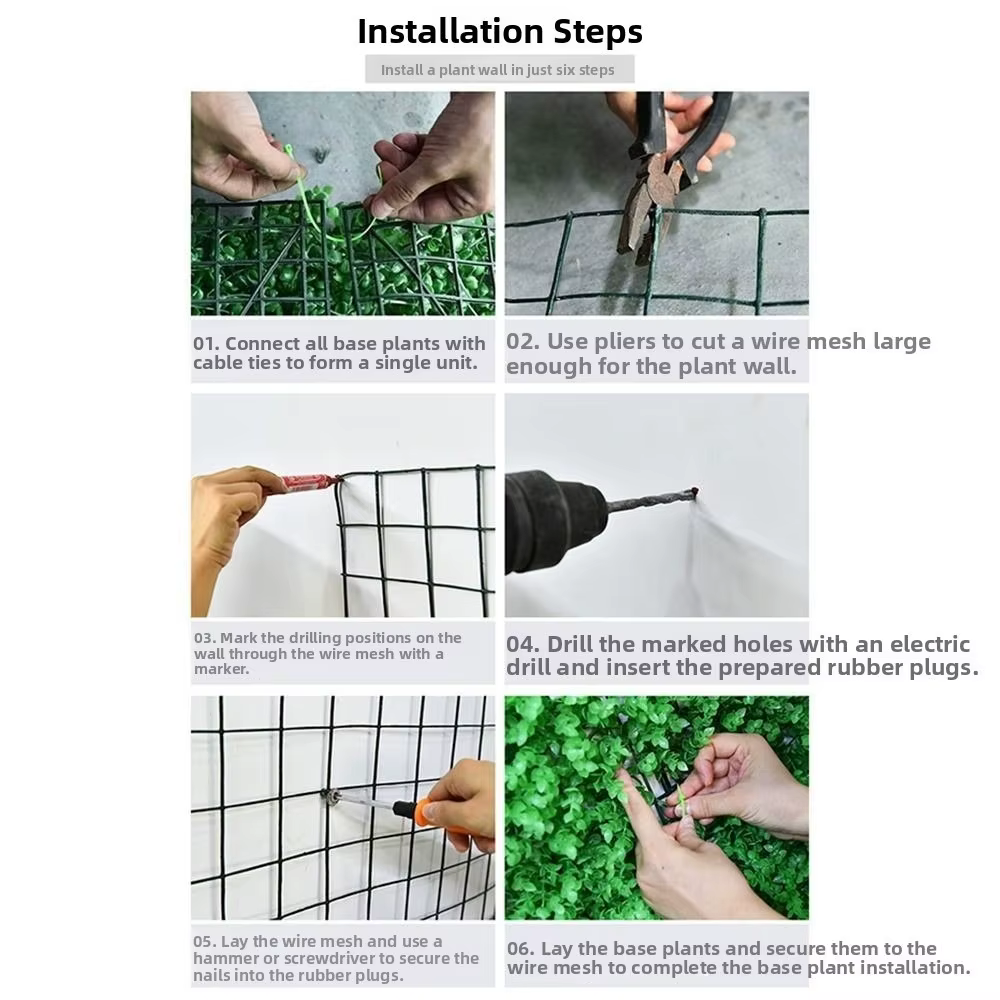 Installation Steps

Install a plant wall in just six steps

01. Connect all base plants with cable ties to form a single unit.

02. Use pliers to cut a wire mesh large enough for the plant wall.

03. Mark the drilling positions on the wall through the wire mesh with a marker.

04. Drill the marked holes with an electric drill and insert the prepared rubber plugs.

05. Lay the wire mesh and use a hammer or screwdriver to secure the nails into the rubber plugs.

06. Lay the base plants and secure them to the wire mesh to complete the base plant installation.